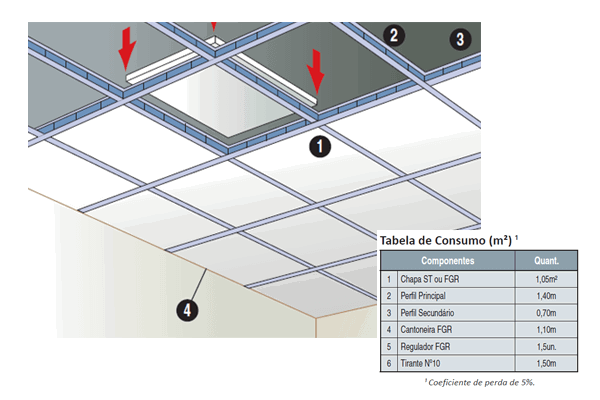 2
3
1
4

Tabela de Consumo (m²) ¹

| | Componentes | Quant. |
|---|---|---|
| 1 | Chapa ST ou FGR | 1,05m² |
| 2 | Perfil Principal | 1,40m |
| 3 | Perfil Secundário | 0,70m |
| 4 | Cantoneira FGR | 1,10m |
| 5 | Regulador FGR | 1,5un. |
| 6 | Tirante Nº10 | 1,50m |

¹ Coeficiente de perda de 5%.